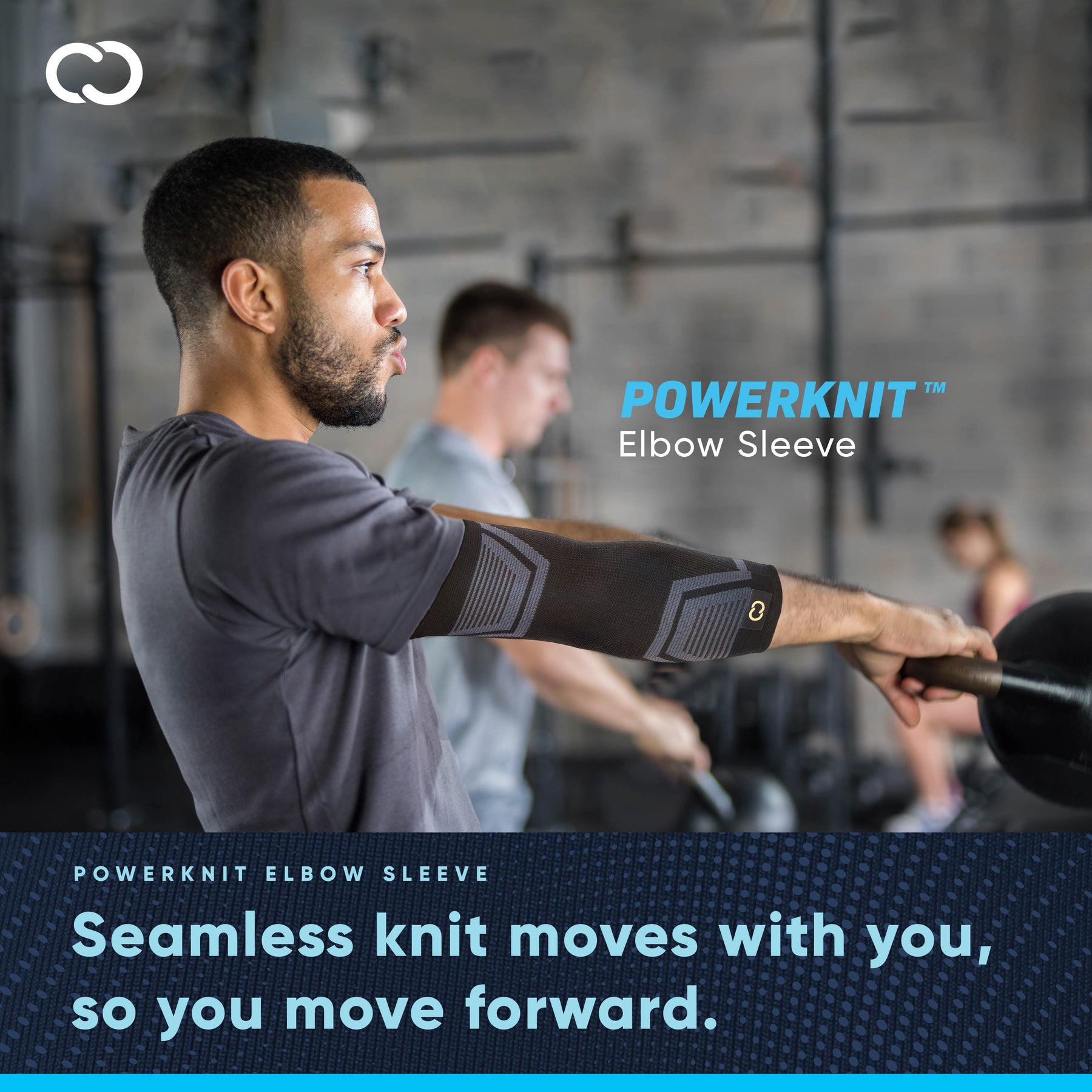 POWERKNIT™
Elbow Sleeve

POWERKNIT ELBOW SLEEVE

Seamless knit moves with you, so you move forward.