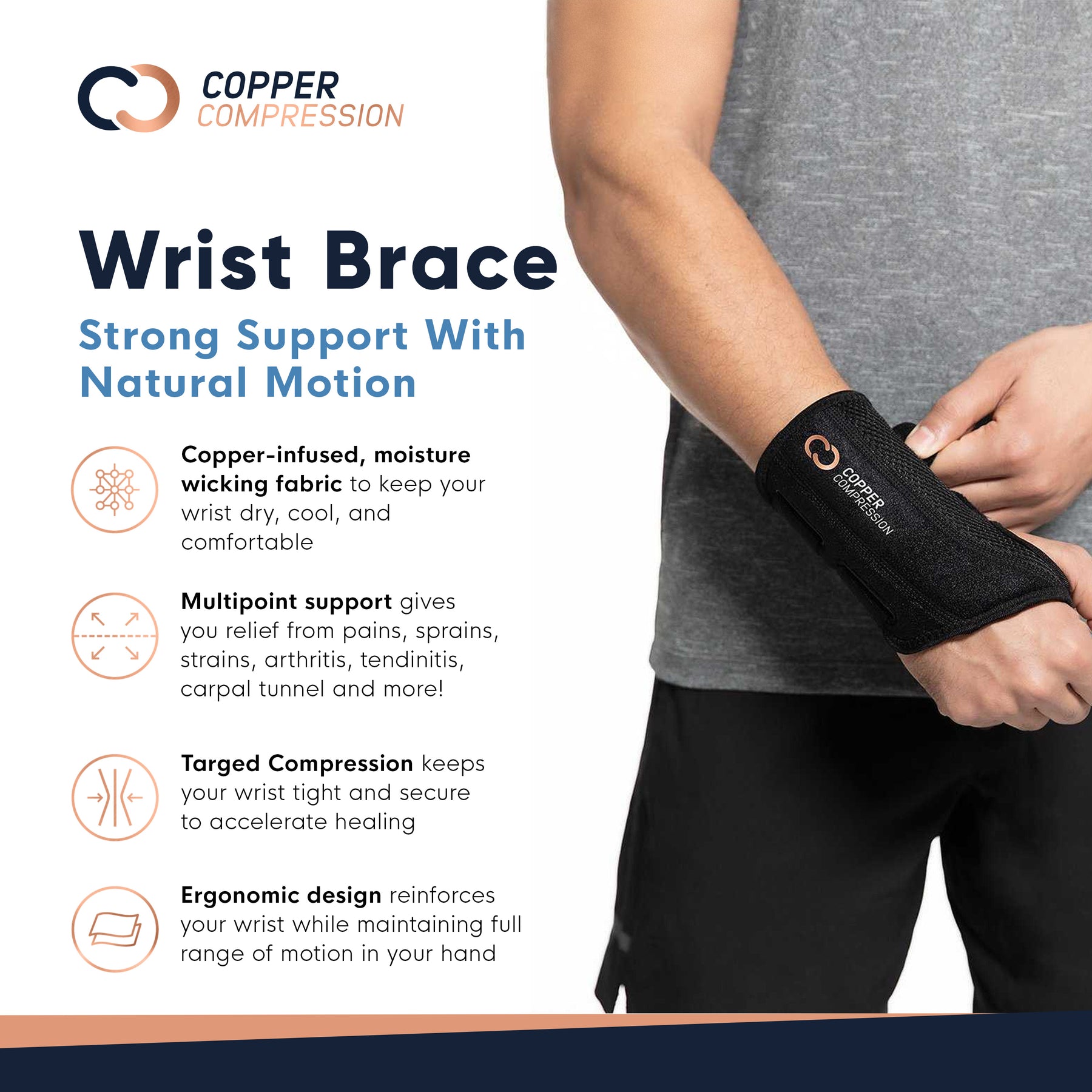 COPPER
COMPRESSION

Wrist Brace

Strong Support With Natural Motion

Copper-infused, moisture wicking fabric to keep your wrist dry, cool, and comfortable

Multipoint support gives you relief from pains, sprains, strains, arthritis, tendinitis, carpal tunnel and more!

Targed Compression keeps your wrist tight and secure to accelerate healing

Ergonomic design reinforces your wrist while maintaining full range of motion in your hand

COPPER
COMPRESSION